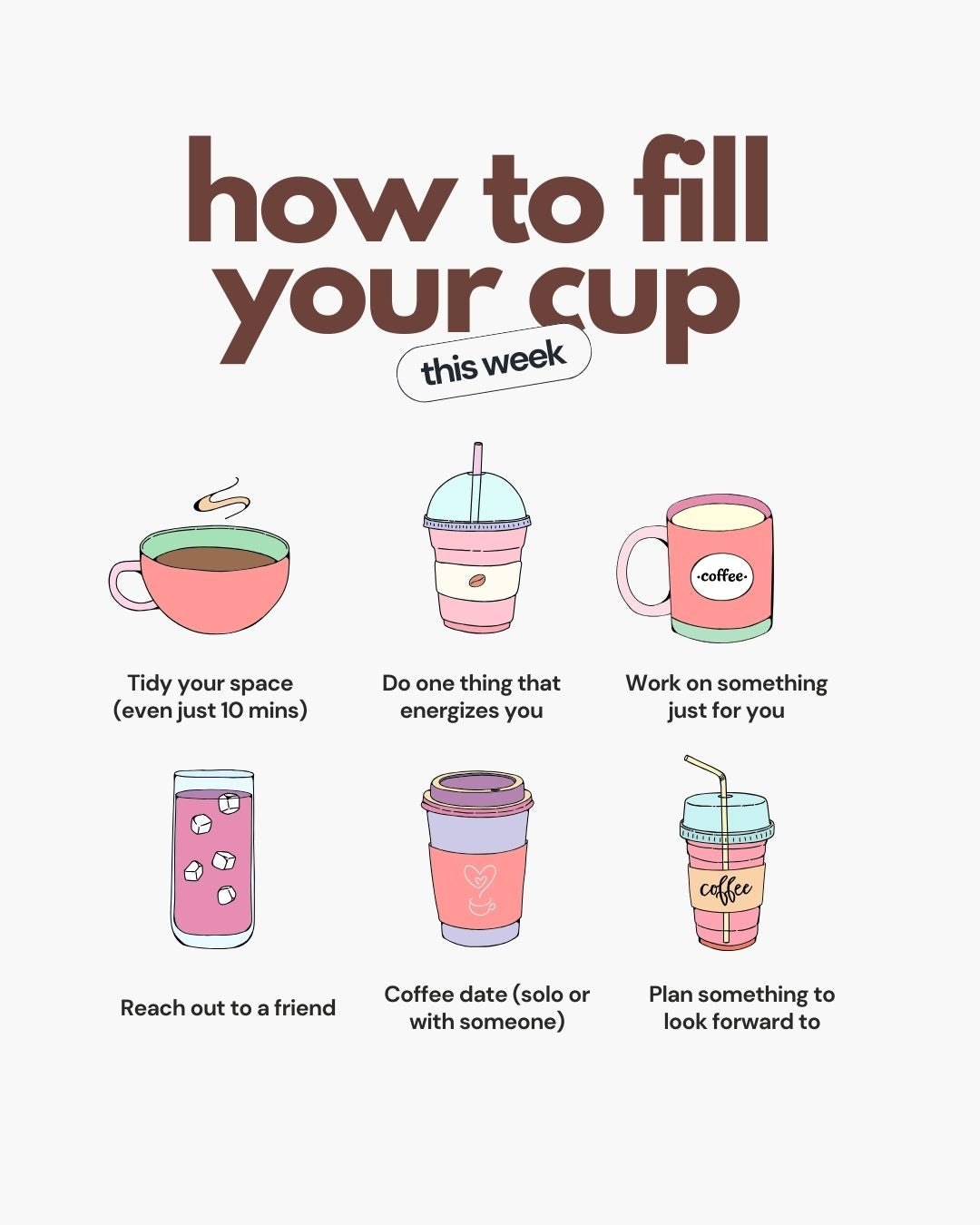 how to fill your cup

this week

·coffee·

Tidy your space (even just 10 mins)

Do one thing that energizes you

Work on something just for you

coffee

Reach out to a friend

Coffee date (solo or with someone)

Plan something to look forward to